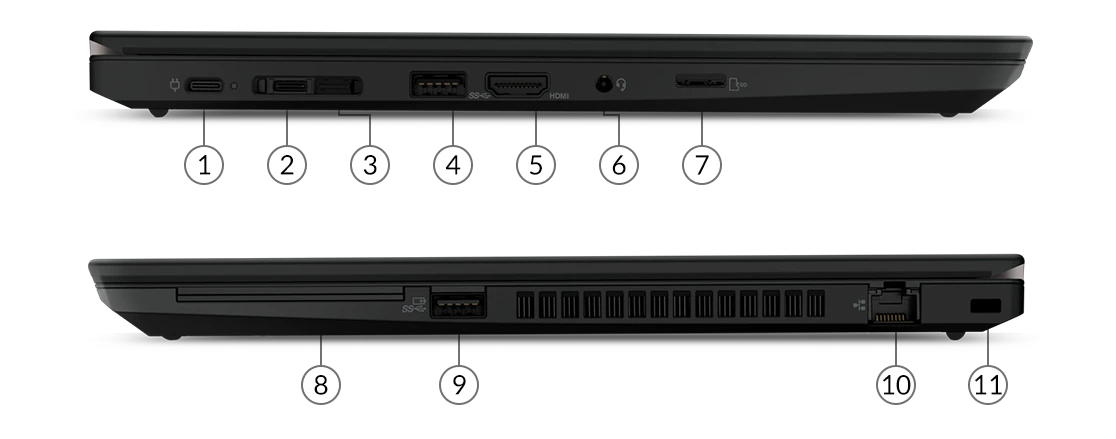 HDMI

1
2
3
4
5
6
7

8
9
10
11